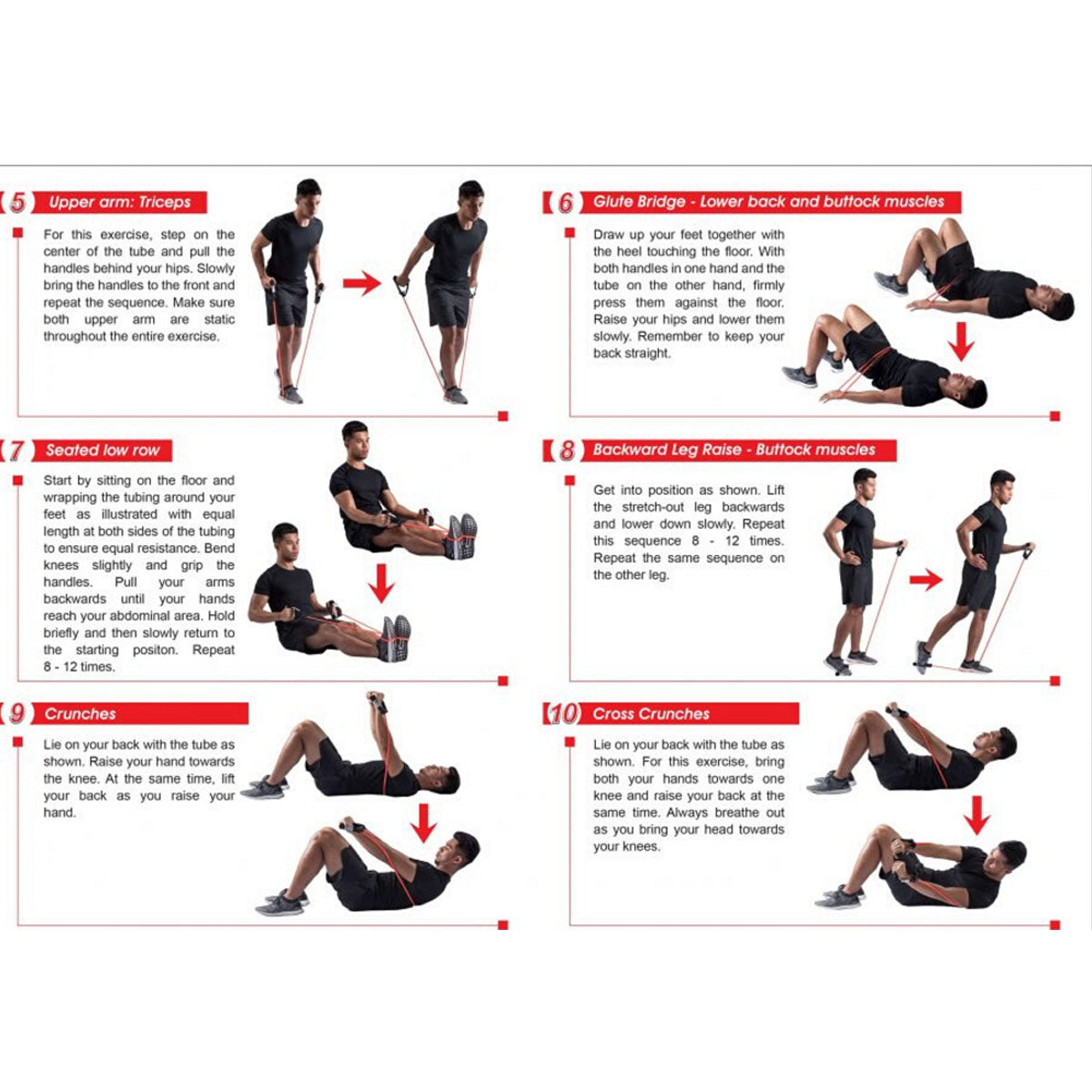 5 Upper arm: Triceps

For this exercise, step on the center of the tube and pull the handles behind your hips. Slowly bring the handles to the front and repeat the sequence. Make sure both upper arm are static throughout the entire exercise.

7 Seated low row

Start by sitting on the floor and wrapping the tubing around your feet as illustrated with equal length at both sides of the tubing to ensure equal resistance. Bend knees slightly and grip the handles. Pull your arms backwards until your hands reach your abdominal area. Hold briefly and then slowly return to the starting positon. Repeat 8 - 12 times.

9 Crunches

Lie on your back with the tube as shown. Raise your hand towards the knee. At the same time, lift your back as you raise your hand.

6 Glute Bridge - Lower back and buttock muscles

Draw up your feet together with the heel touching the floor. With both handles in one hand and the tube on the other hand, firmly press them against the floor. Raise your hips and lower them slowly. Remember to keep your back straight.

8 Backward Leg Raise - Buttock muscles

Get into position as shown. Lift the stretch-out leg backwards and lower down slowly. Repeat this sequence 8 - 12 times. Repeat the same sequence on the other leg.

10 Cross Crunches

Lie on your back with the tube as shown. For this exercise, bring both your hands towards one knee and raise your back at the same time. Always breathe out as you bring your head towards your knees.